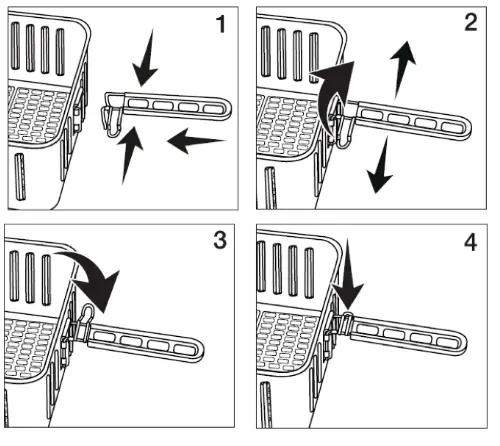 1

2

3

4