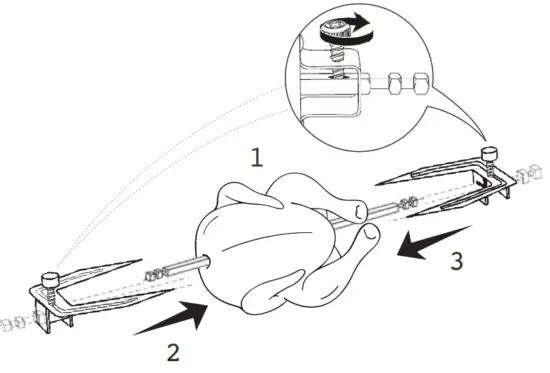 1

3

2