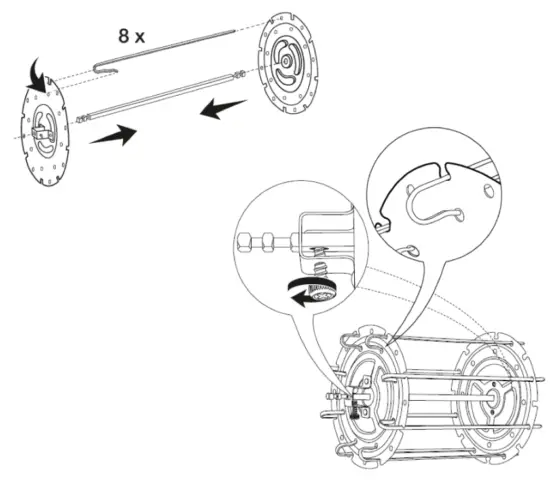 8 x