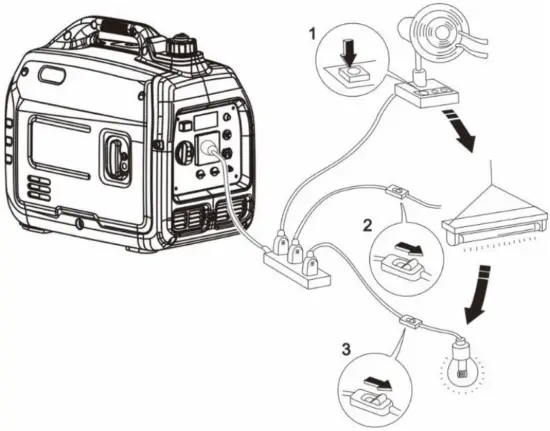 1

2

3