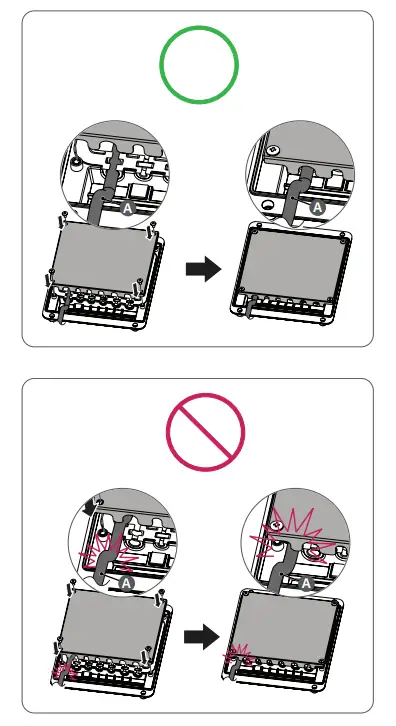 A

A

A

A