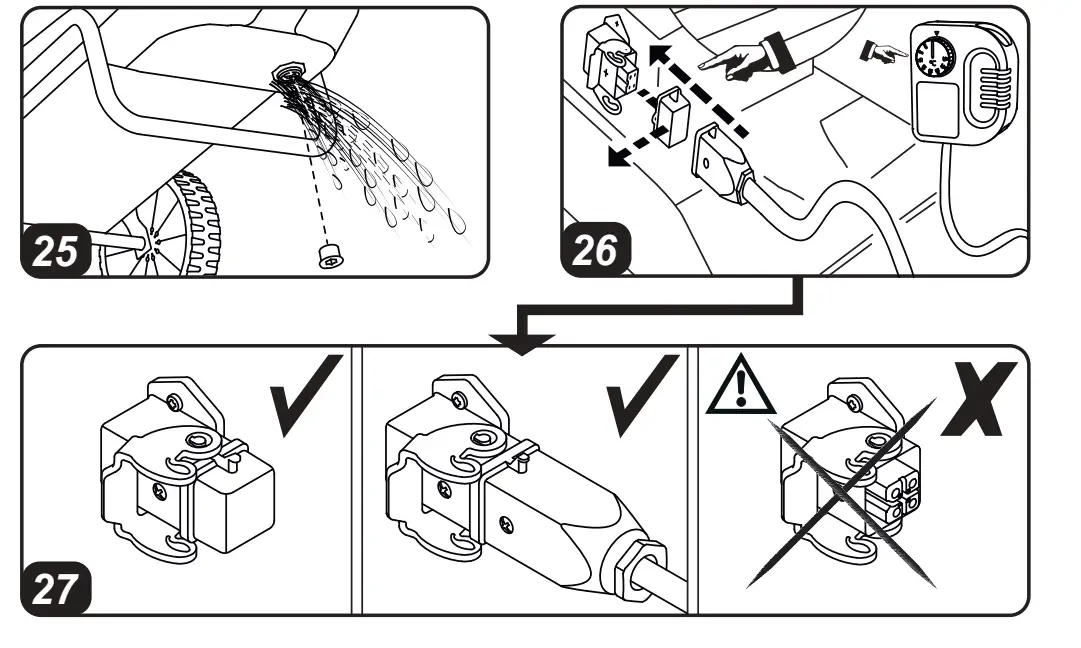 25

26

27