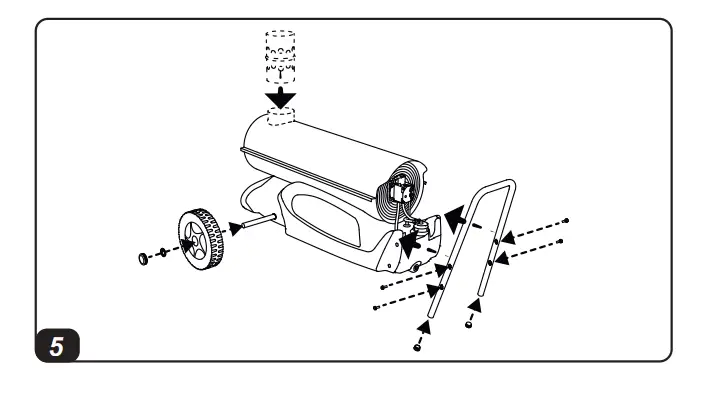 5