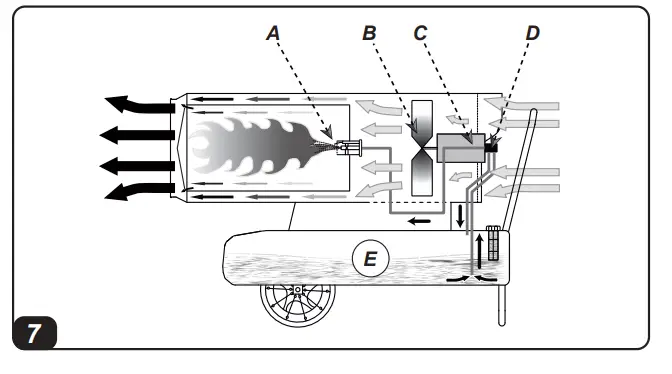 A
B
C
D
E
7