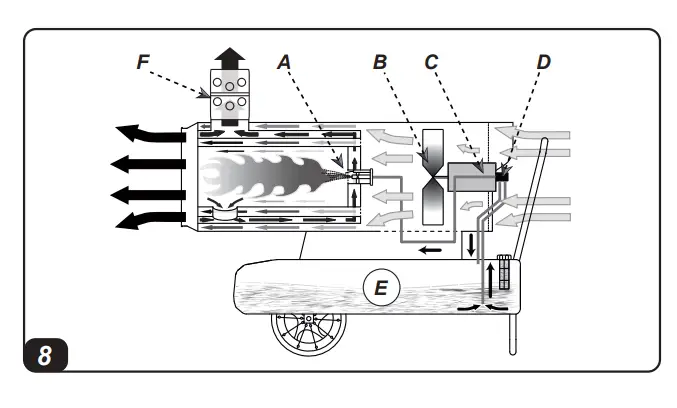 F
A
B
C
D
E
8