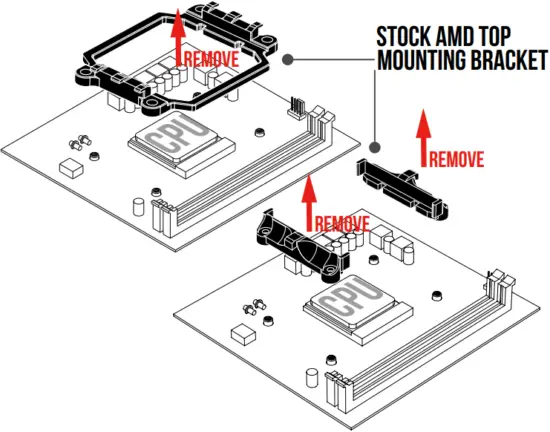 REMOVE

STOCK AMD TOP MOUNTING BRACKET

CPU

REMOVE

REMOVE

CPU