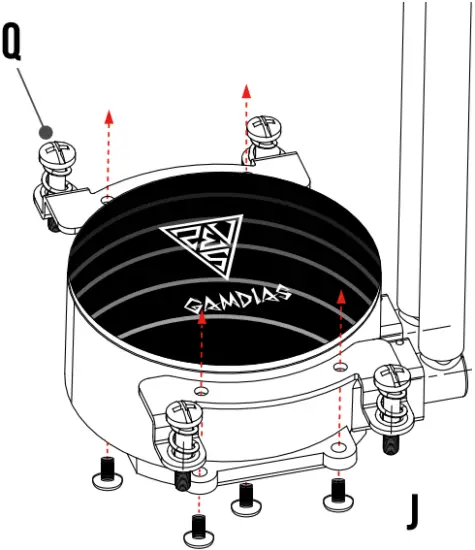 Q

GAMDIAS

J