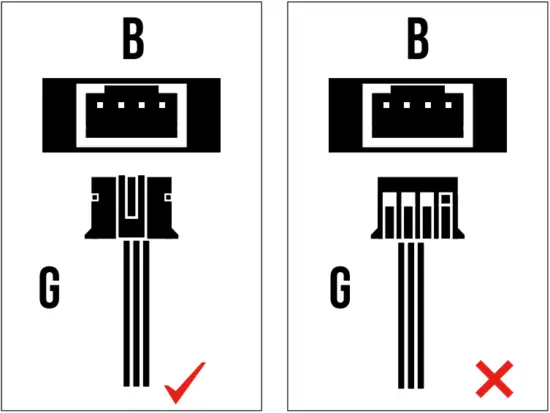 B

G

B

G