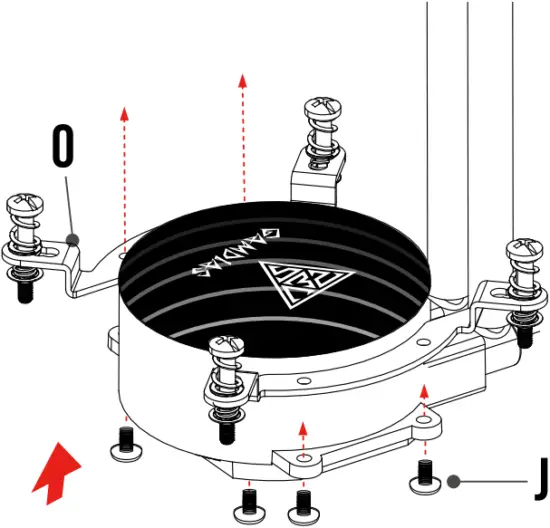 O
GAMDIAS
J