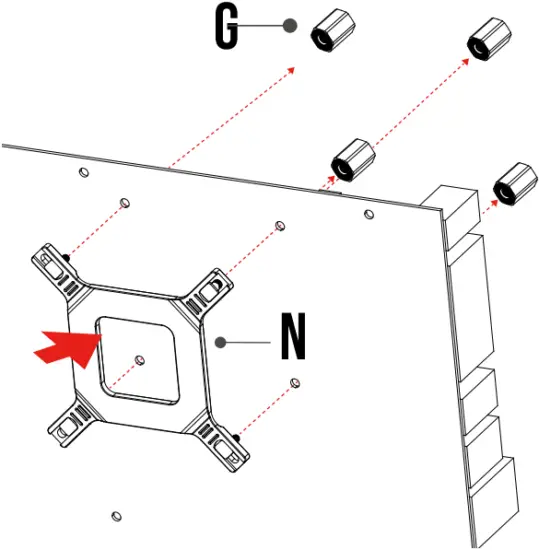 G

N