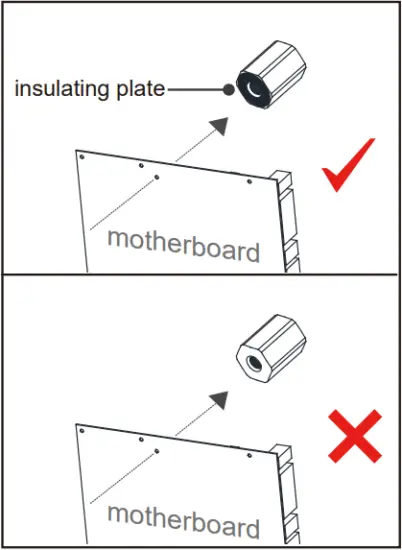 insulating plate

motherboard

motherboard