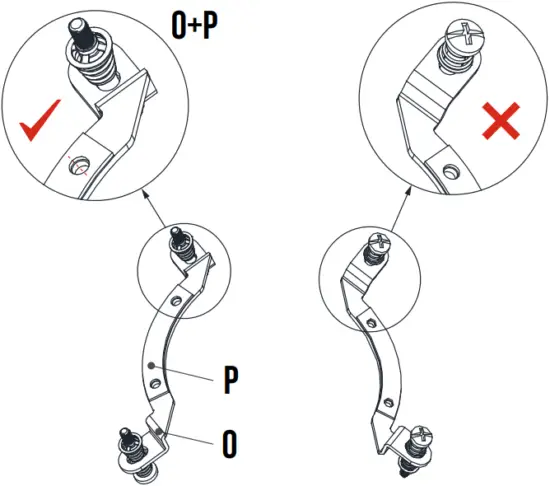 O+P

P

O