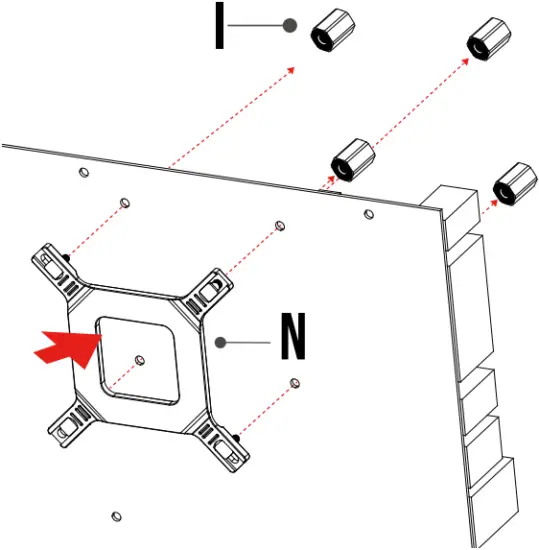 I

N