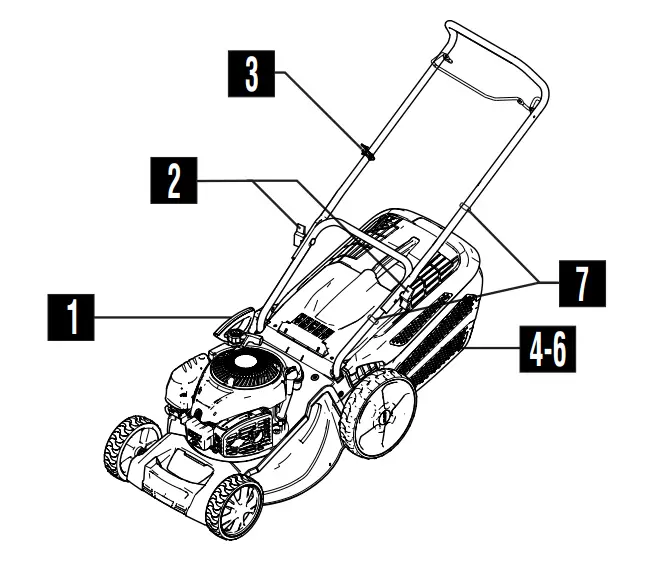 3

2

1

7

4-6