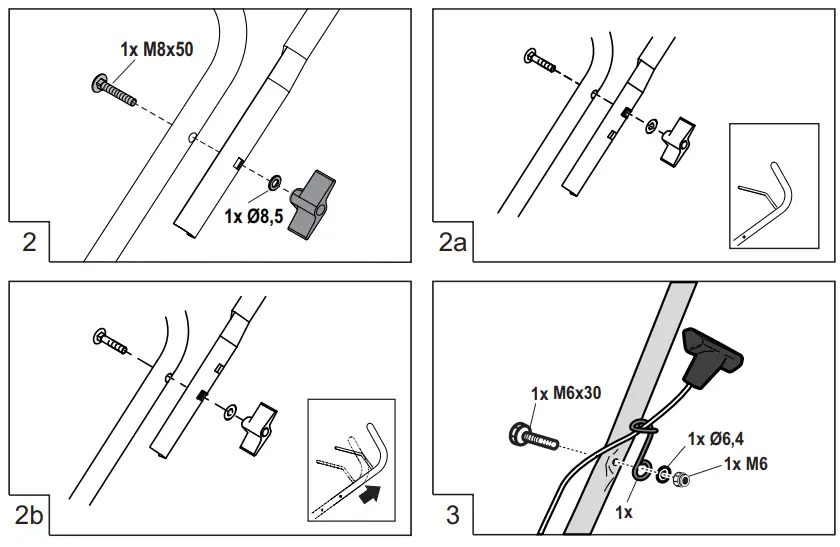 1x M8x50

1x Ø8,5

2

2a

2b

1x M6x30

1x Ø6,4

1x M6

1x

3