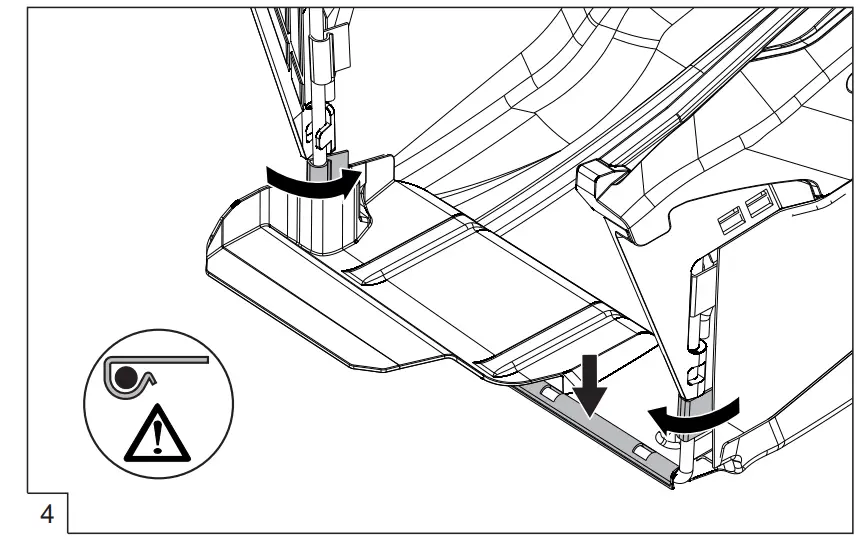 4