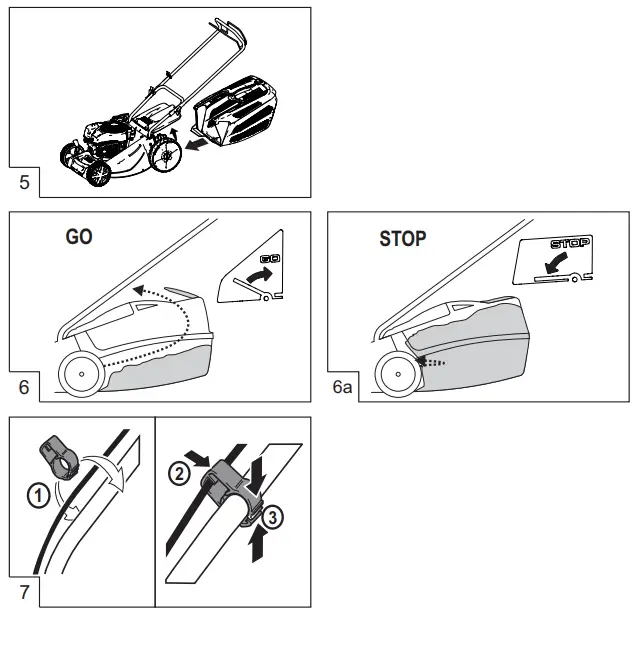 5

GO

GO

6

STOP

STOP

6a

1

2

3

7