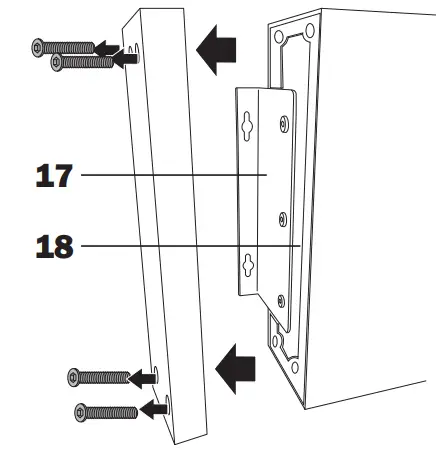 17
18