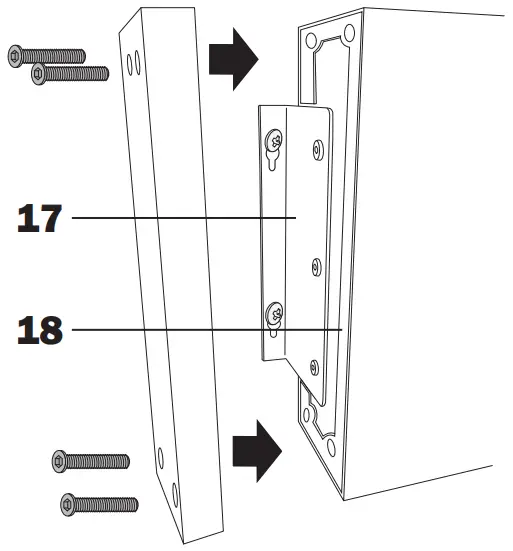 17

18