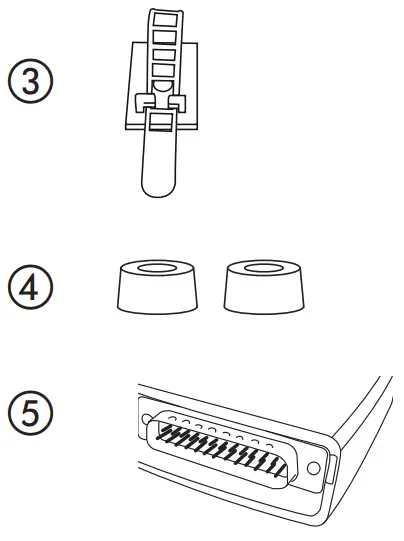 ③

④

⑤