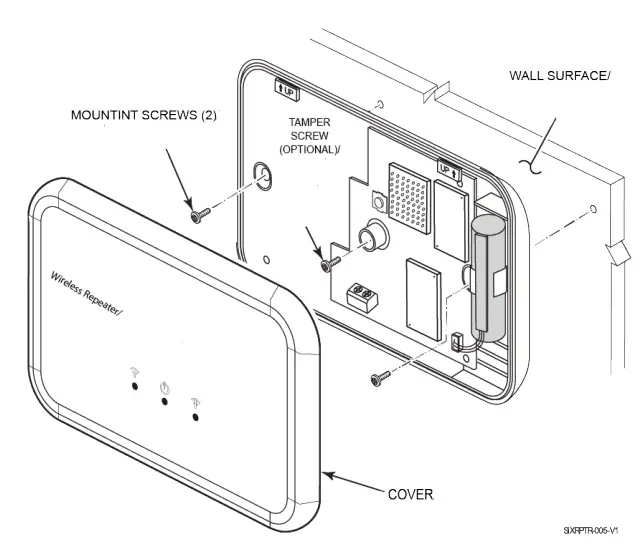 WALL SURFACE/

MOUNTINT SCREWS (2)

UP

TAMPER SCREW (OPTIONAL)/

UP

Wireless Repeater/

COVER

SIXRPTR-005-V1