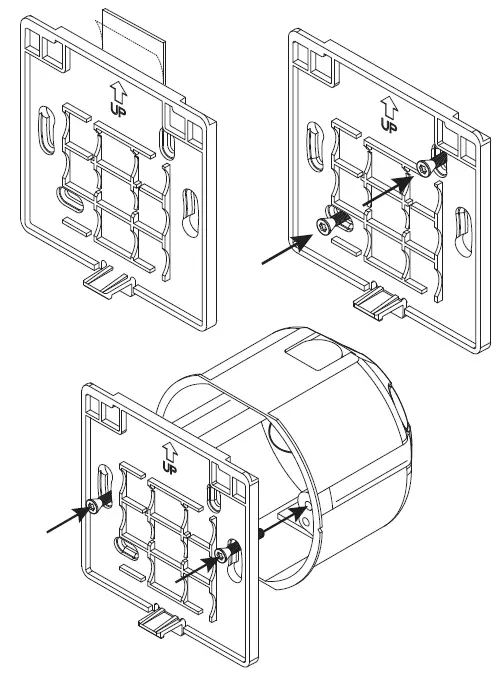 UP

UP

UP