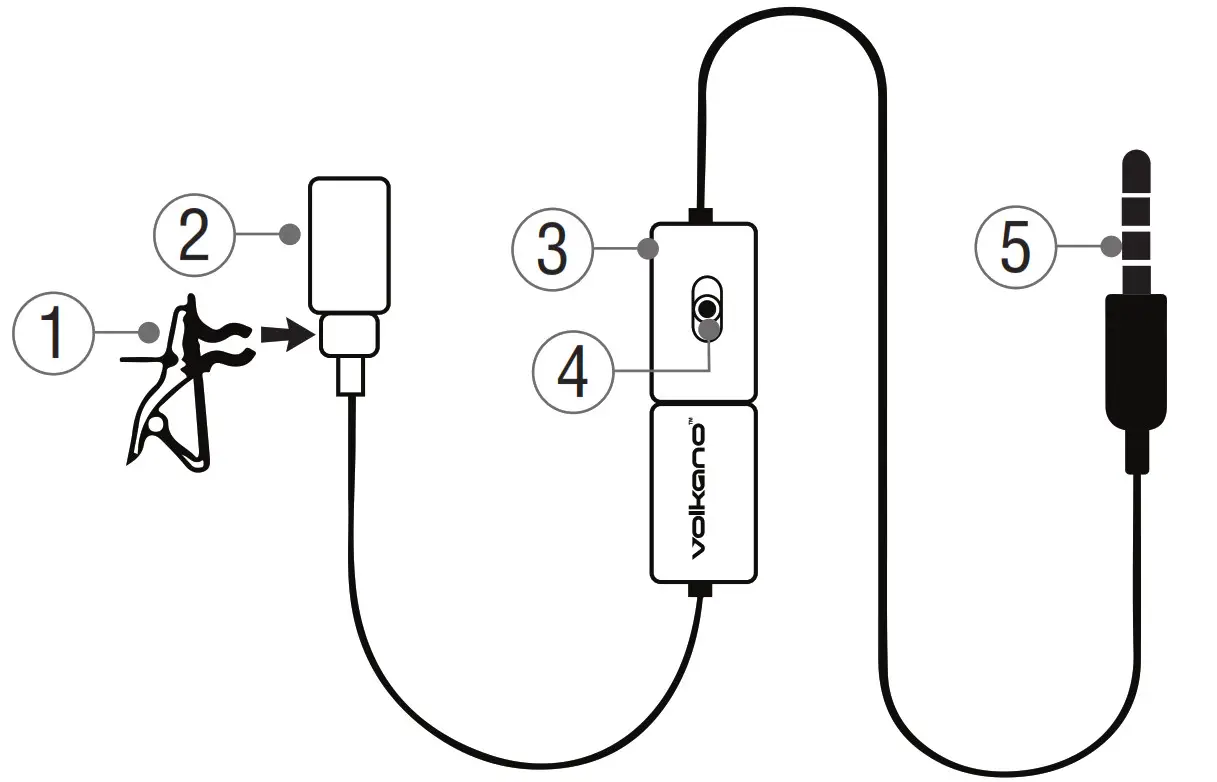 1
2
3
4
volkano™
5