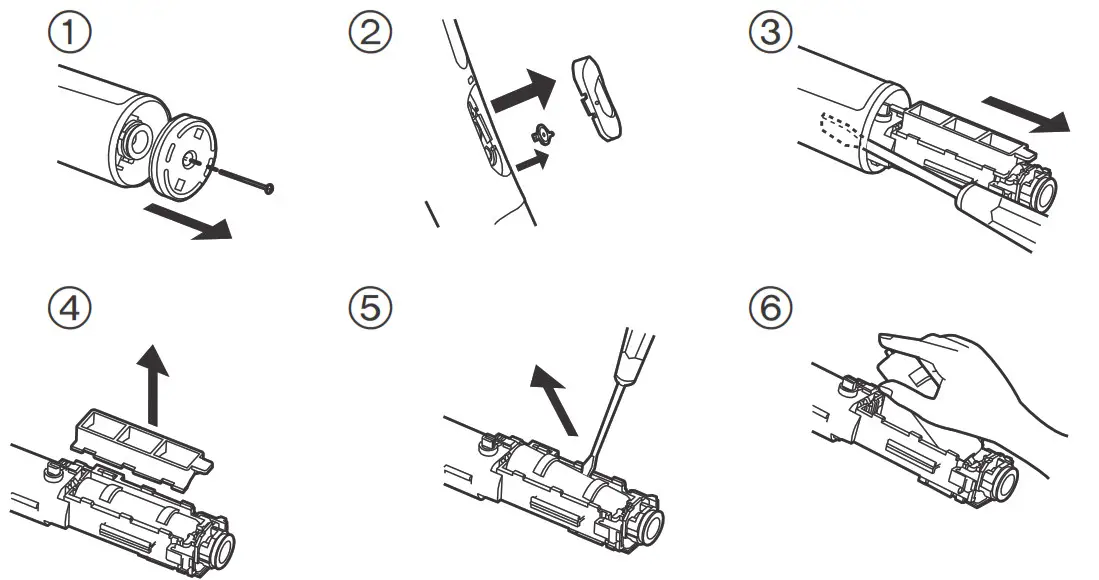 ①
②
③
④
⑤
⑥