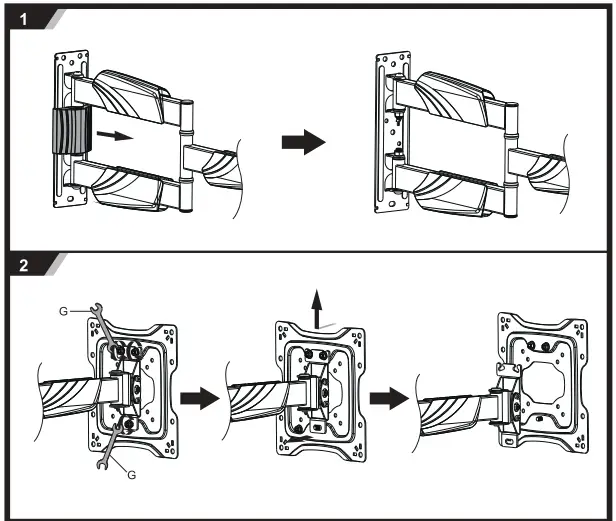 1

2

G

G