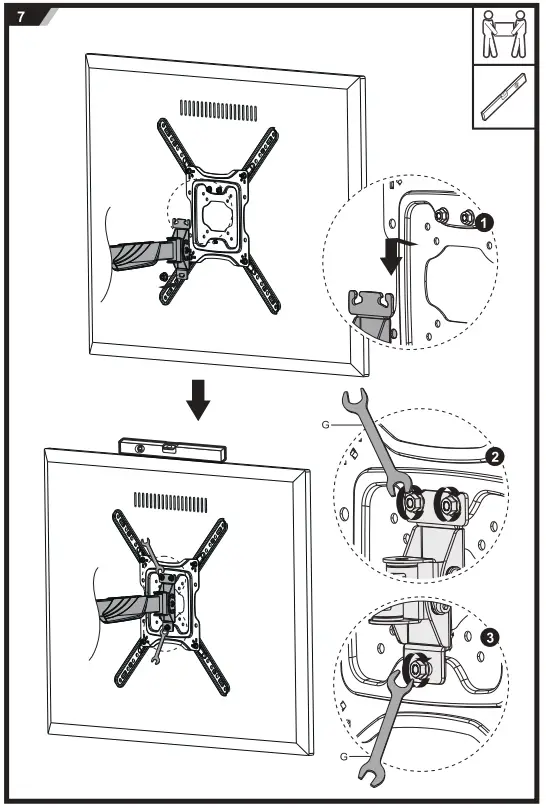 7

1

G

2

3

G