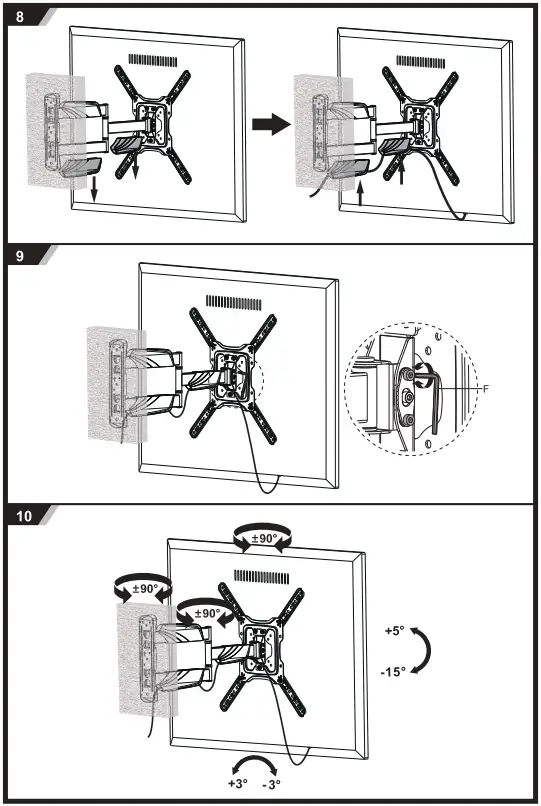 8

9

F

10

±90°

±90°

±90°

+5°

-15°

+3°

-3°