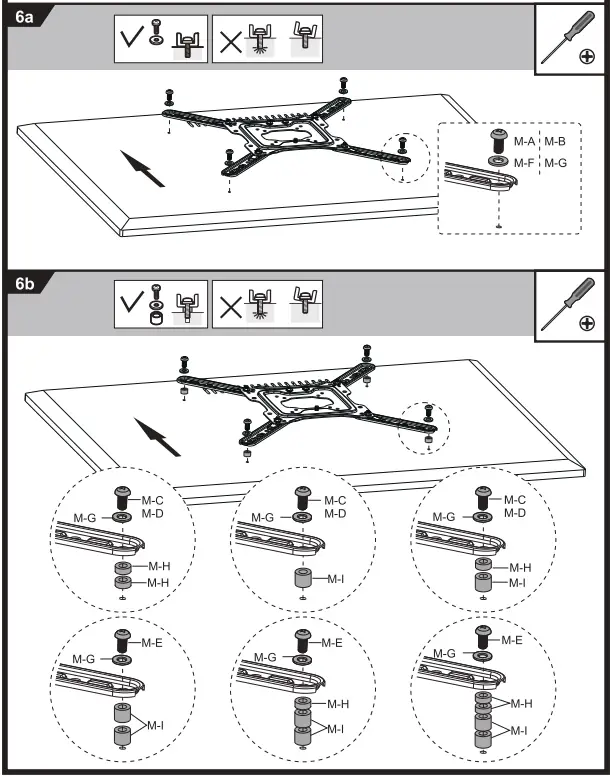 6a

M-A M-B
M-F M-G

6b

M-C
M-D
M-G
M-H
M-H

M-C
M-D
M-G
M-I

M-C
M-D
M-G
M-H
M-I

M-E
M-G
M-I

M-E
M-G
M-H
M-I

M-E
M-G
M-H
M-I