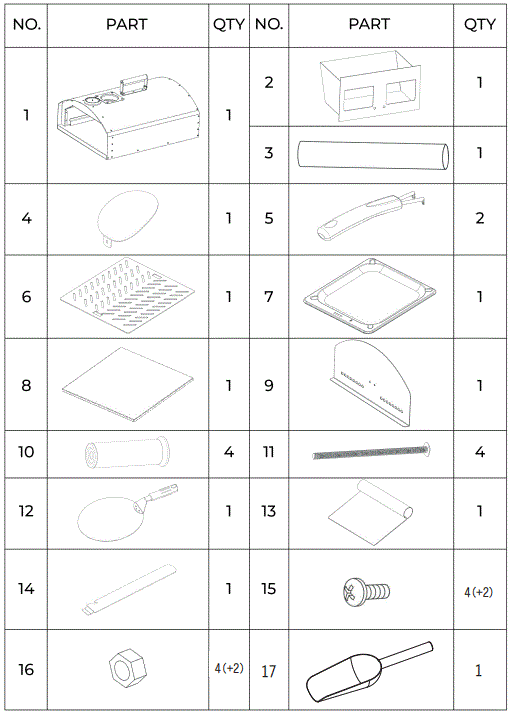 | NO. | PART | QTY | NO. | PART | QTY |
|---|---|---|---|---|---|
| 1 | | 1 | 2 | | 1 |
| | | | 3 | | 1 |
| 4 | | 1 | 5 | | 2 |
| 6 | | 1 | 7 | | 1 |
| 8 | | 1 | 9 | | 1 |
| 10 | | 4 | 11 | | 4 |
| 12 | | 1 | 13 | | 1 |
| 14 | | 1 | 15 | | 4 (+2) |
| 16 | | 4 (+2) | 17 | | 1 |