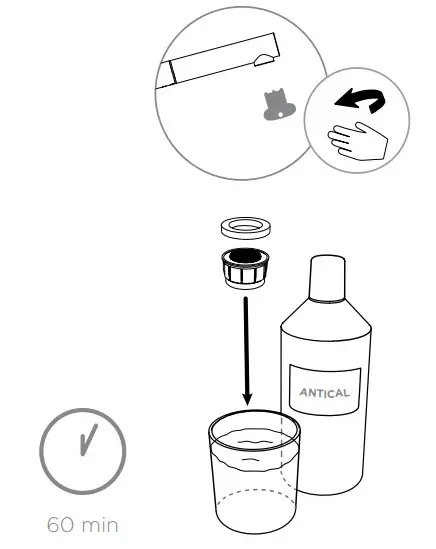 ANTICAL

60 min