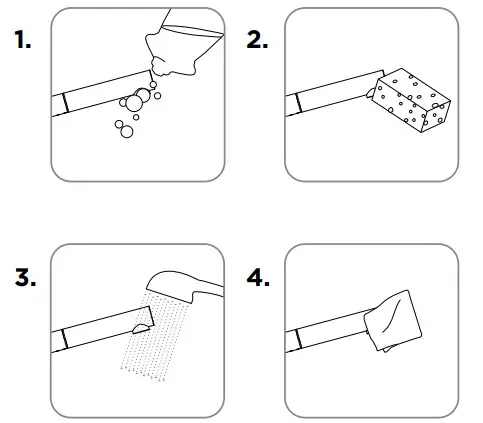 1.

2.

3.

4.