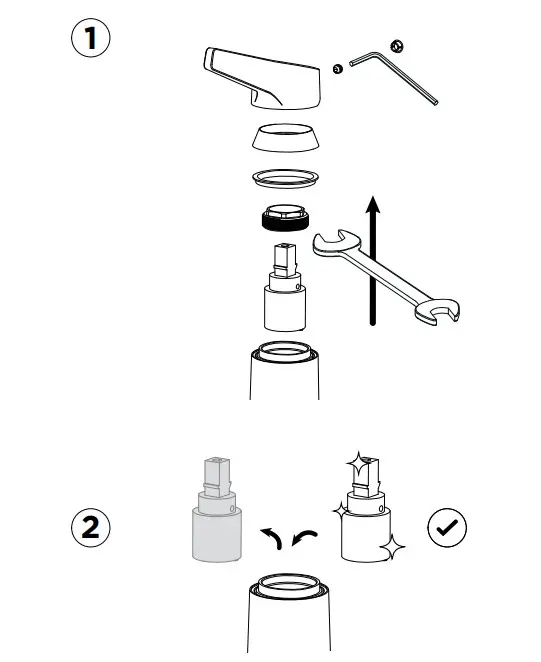 1

2