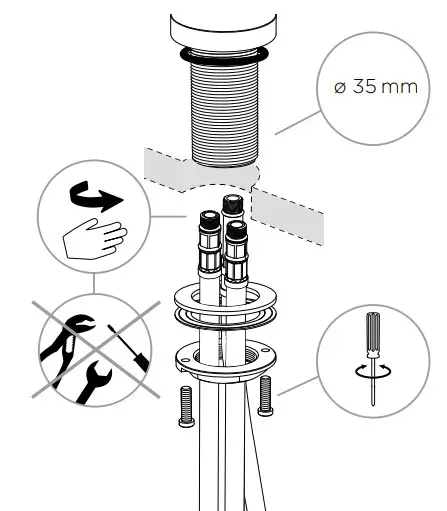 ø 35 mm