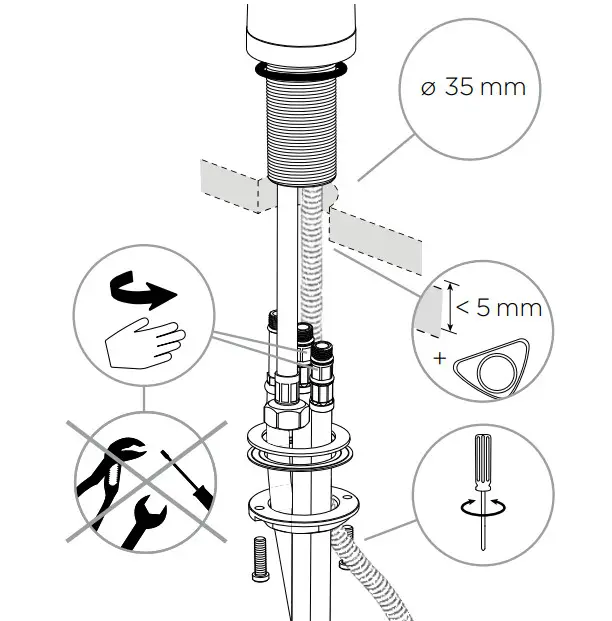 ø 35 mm

< 5 mm

+