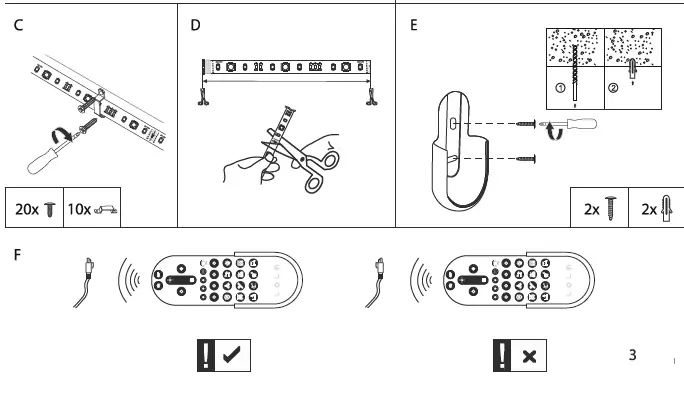 C

20x

10x

D

E

①

②

2x

2x

F

3