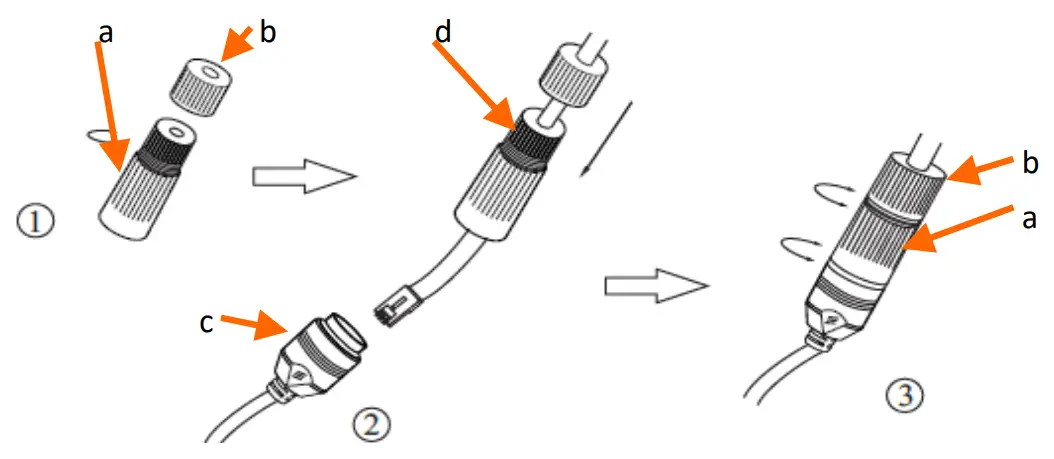 a
b
①
d
c
②
b
a
③