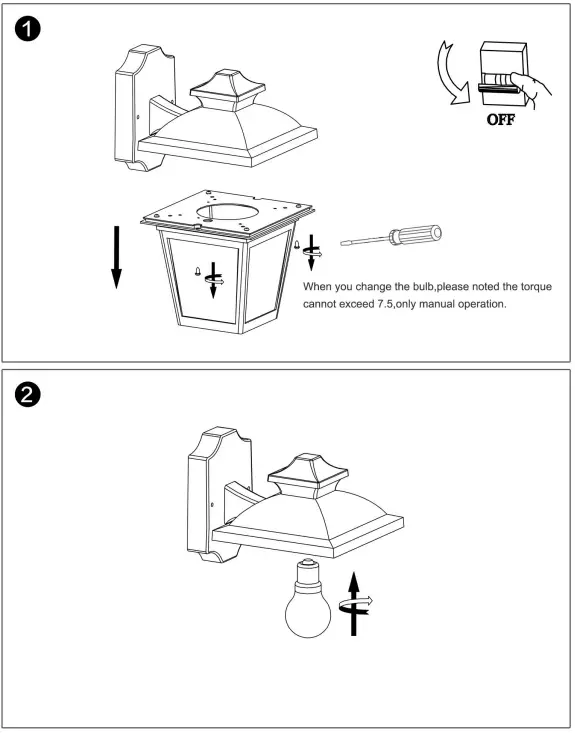 1

OFF

When you change the bulb,please noted the torque cannot exceed 7.5,only manual operation.

2