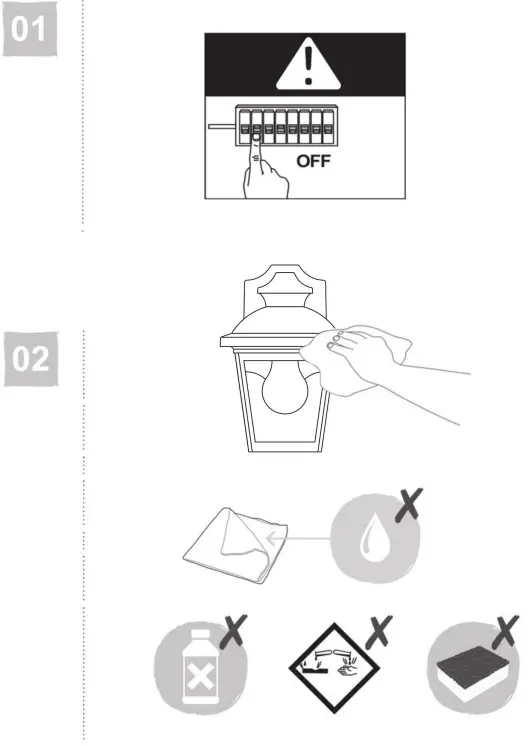 01

OFF

02