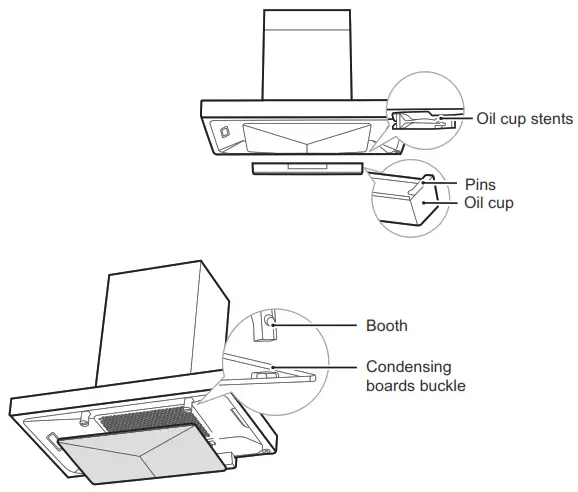 Oil cup stents

Pins
Oil cup

Booth

Condensing boards buckle