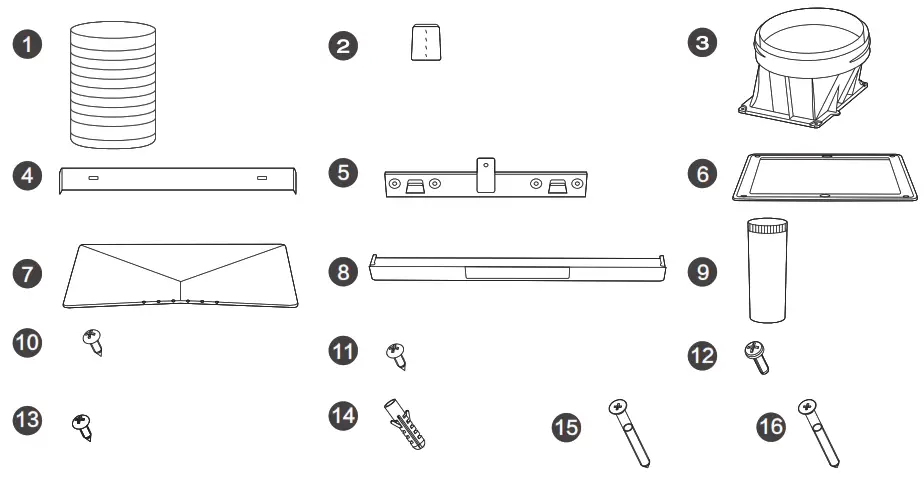 1
2
3
4
5
6
7
8
9
10
11
12
13
14
15
16