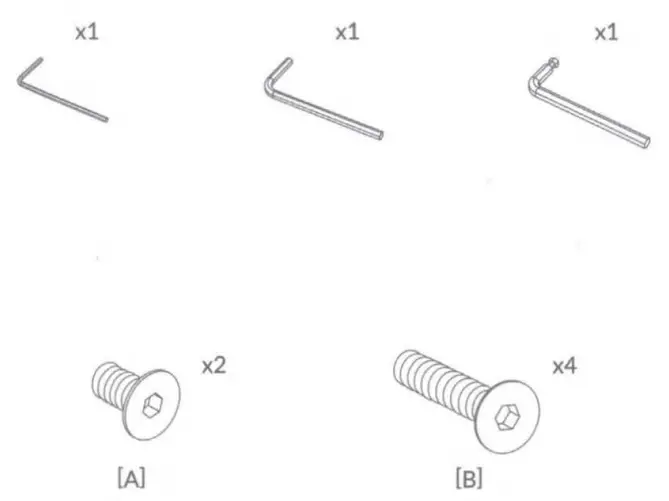 x1

x1

x1

x2

[A]

x4

[B]