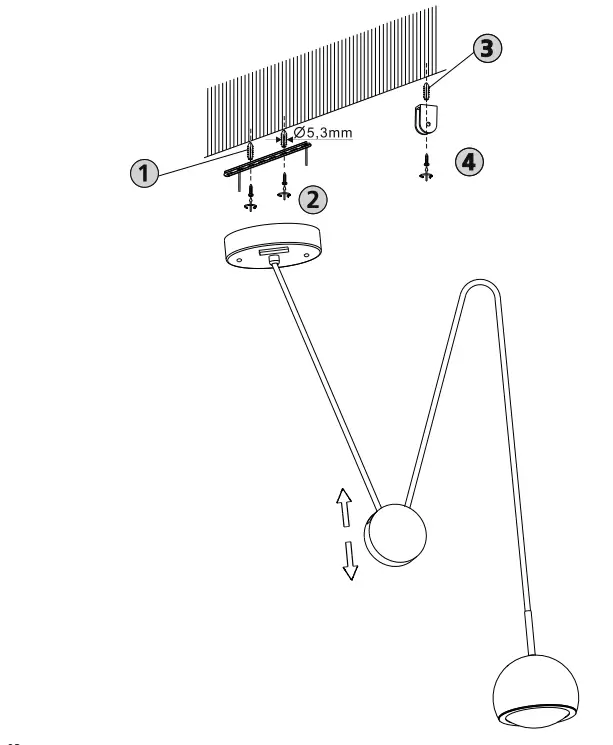 3
Ø5,3mm
1
4
2