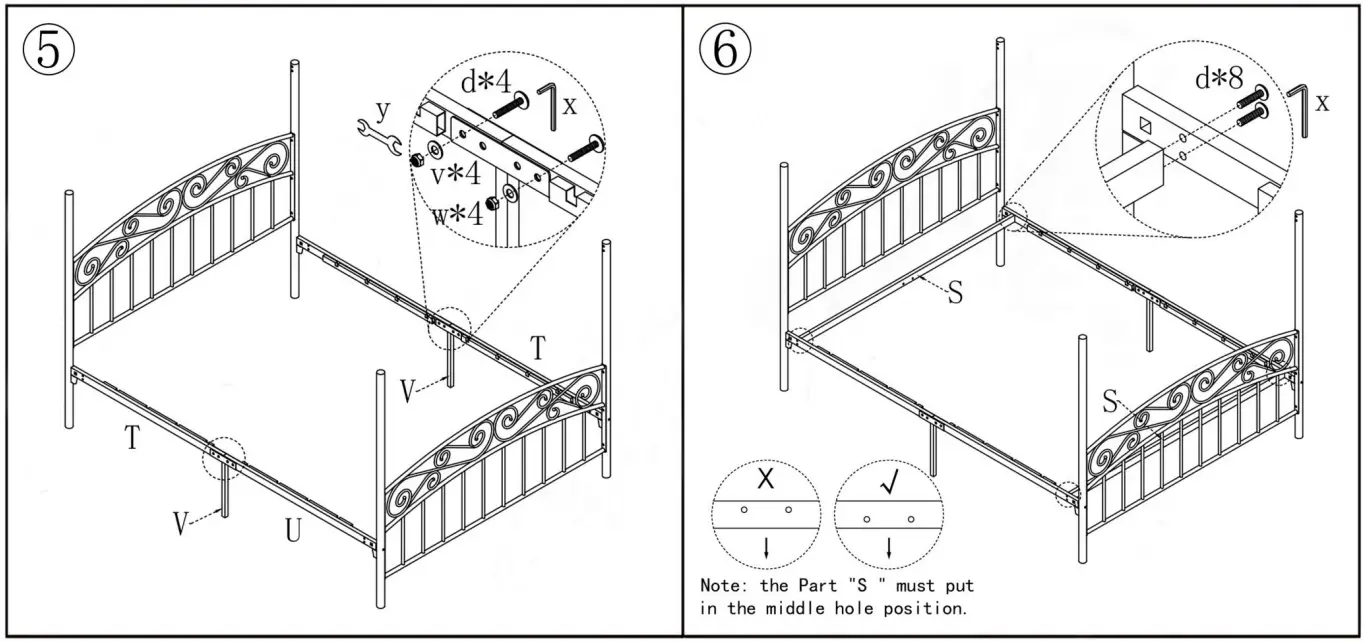 ⑤

y

d*4

x

v*4

w*4

T

V

T

V

U

⑥

d*8

x

S

S

X

√

Note: the Part "S " must put in the middle hole position.