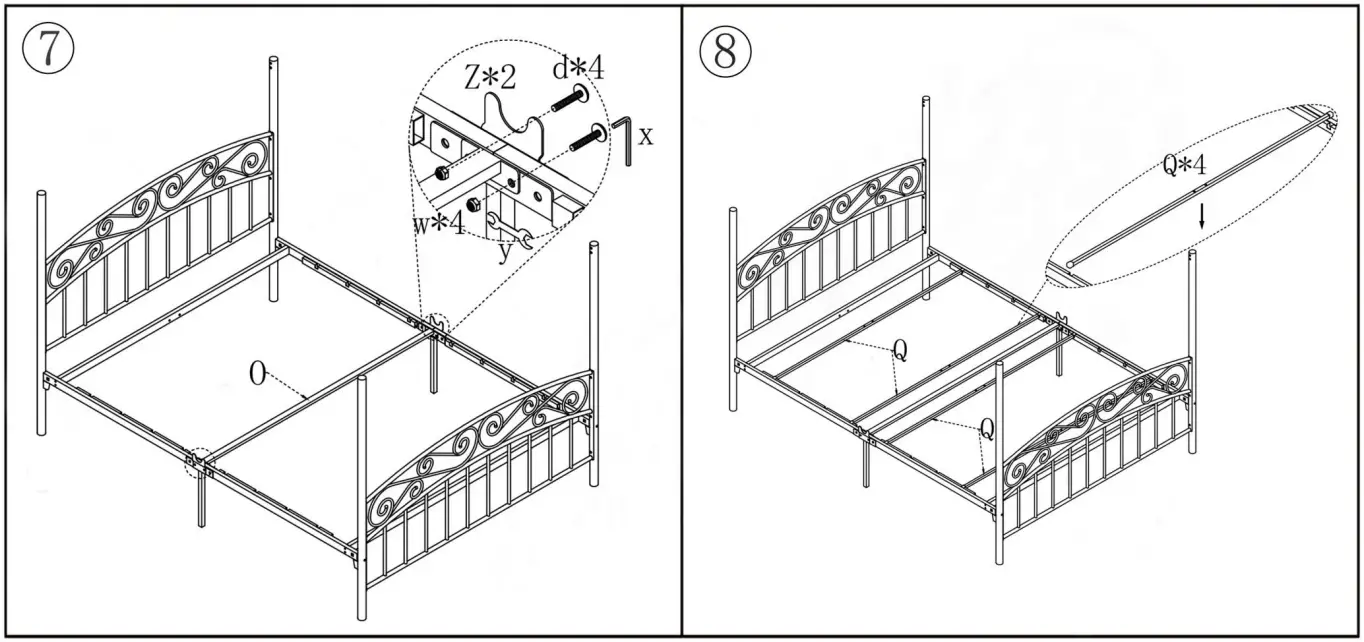 ⑦

Z*2
d*4
x
w*4
y
O

⑧

Q*4
Q
Q