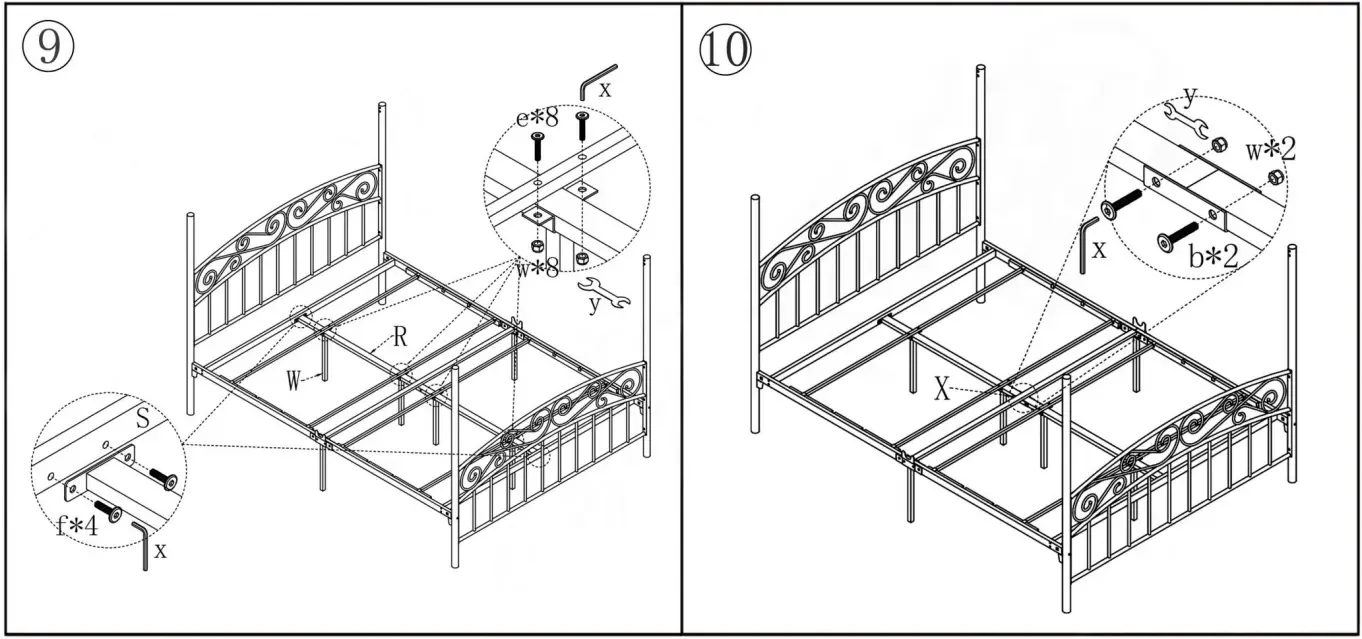 9

x

e*8

w*8

y

R

W

S

f*4

x

10

y

w*2

x

b*2

X