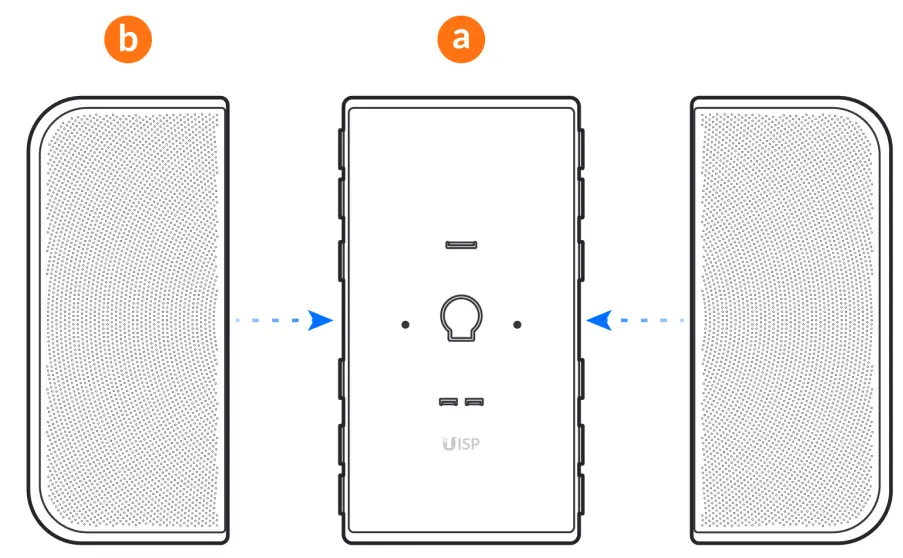 b

a

UISP